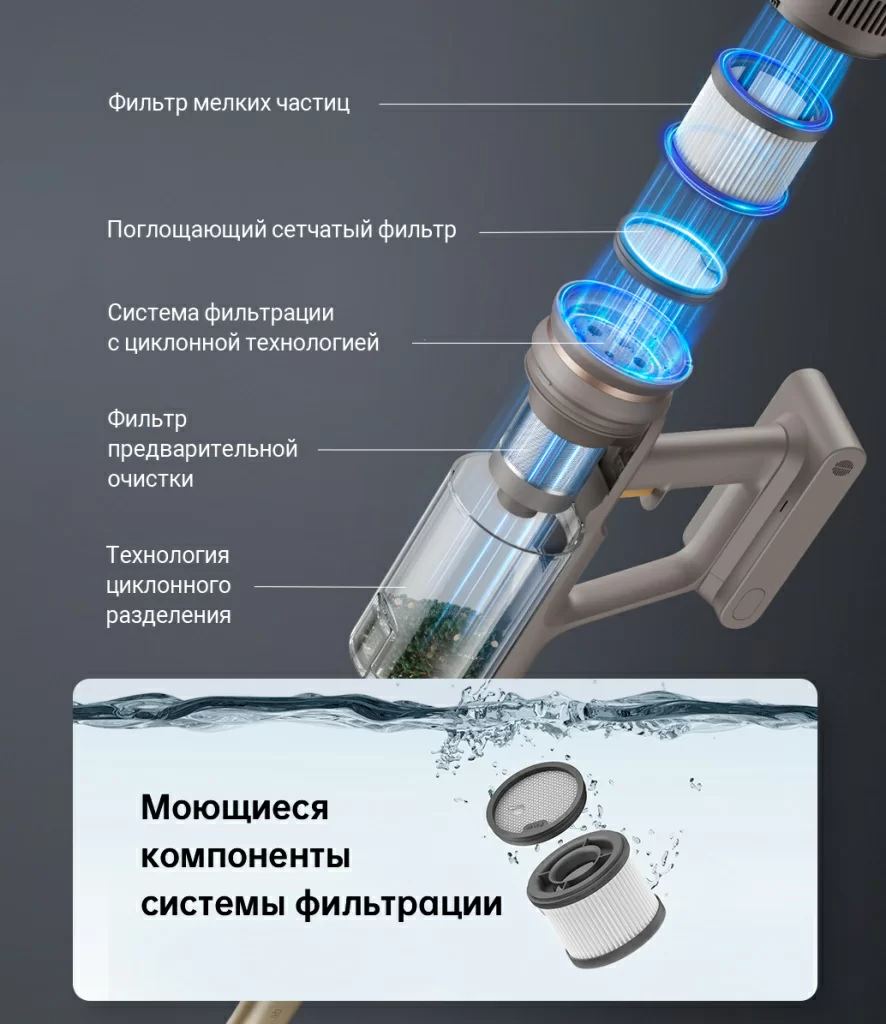 Фильтр мелких частиц

Поглощающий сетчатый фильтр

Система фильтрации с циклонной технологией

Фильтр предварительной очистки

Технология циклонного разделения

Моющиеся компоненты системы фильтрации